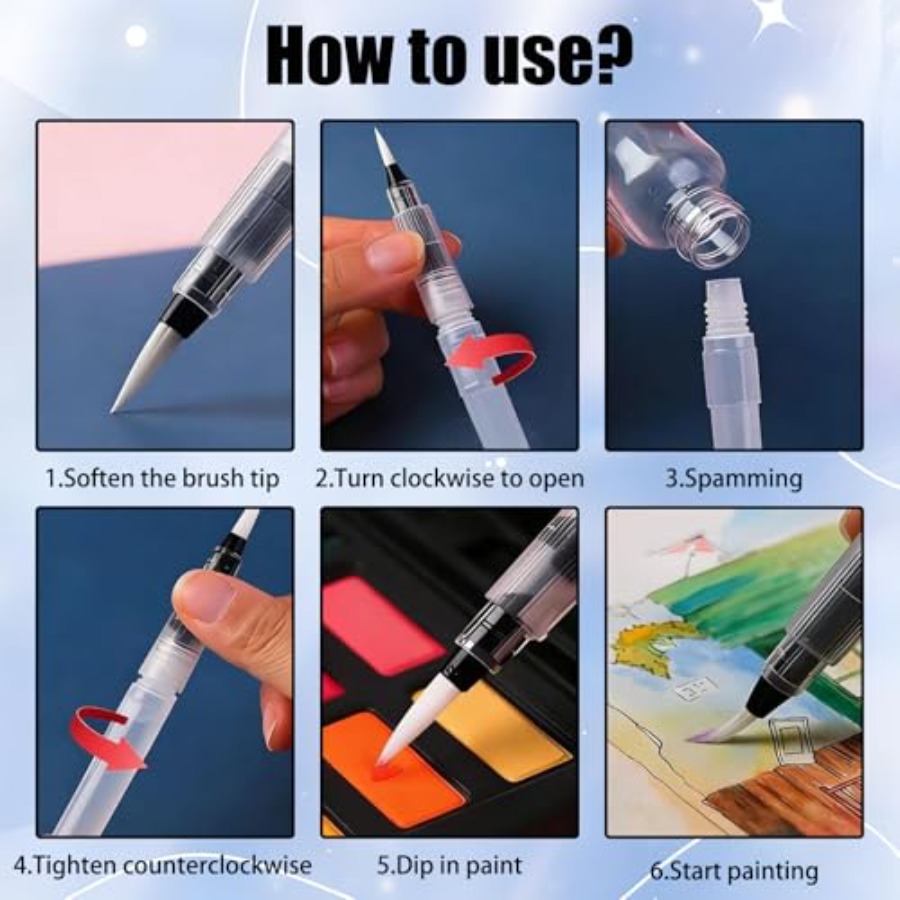 How to use?

1.Soften the brush tip

2.Turn clockwise to open

3.Spamming

4.Tighten counterclockwise

5.Dip in paint

6.Start painting